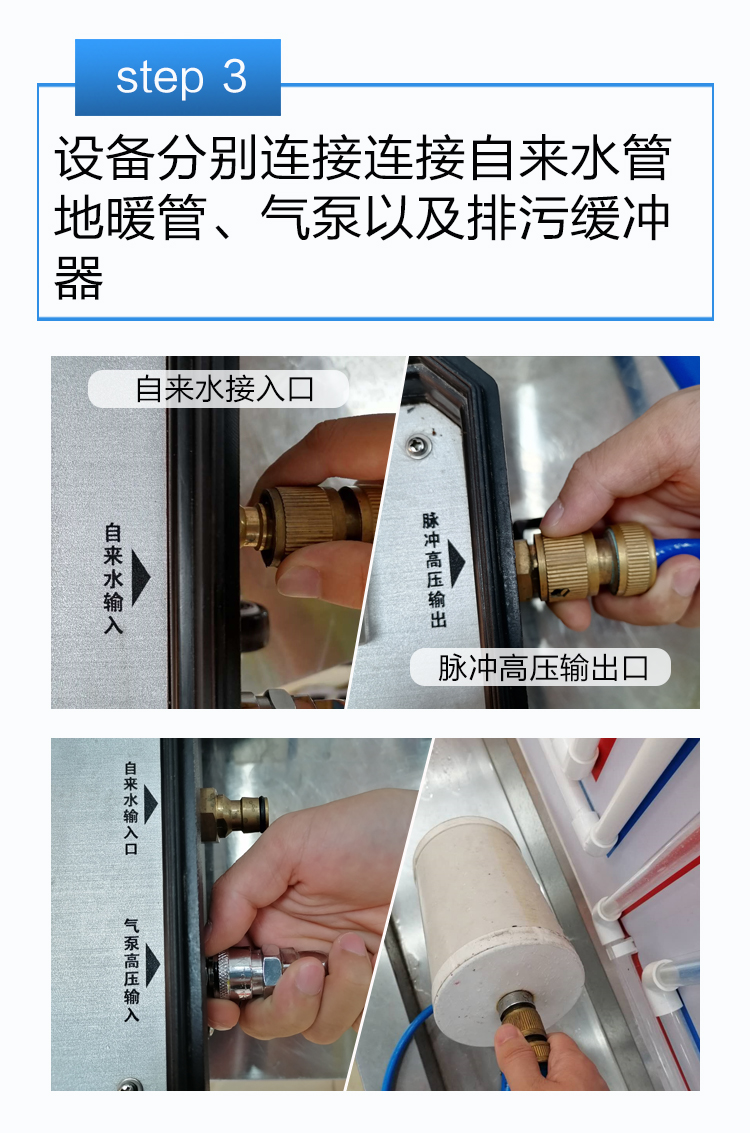 step 3

设备分别连接连接自来水管地暖管、气泵以及排污缓冲器

自来水接入口

自来水输入

脉冲高压输出

脉冲高压输出口

自来水输入口

气泵高压输入